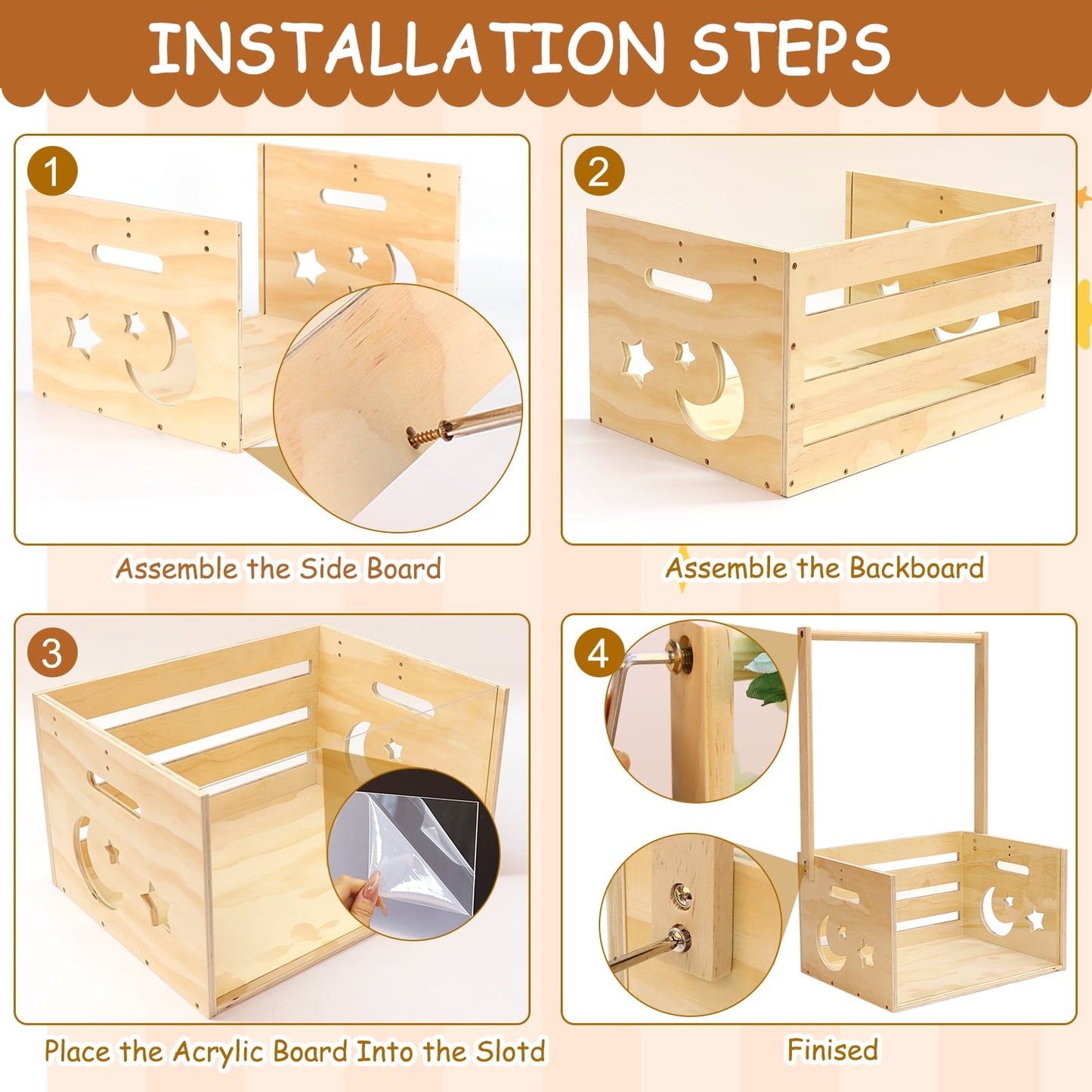 INSTALLATION STEPS

1

Assemble the Side Board

2

Assemble the Backboard

3

Place the Acrylic Board Into the Slotd

4

Finised